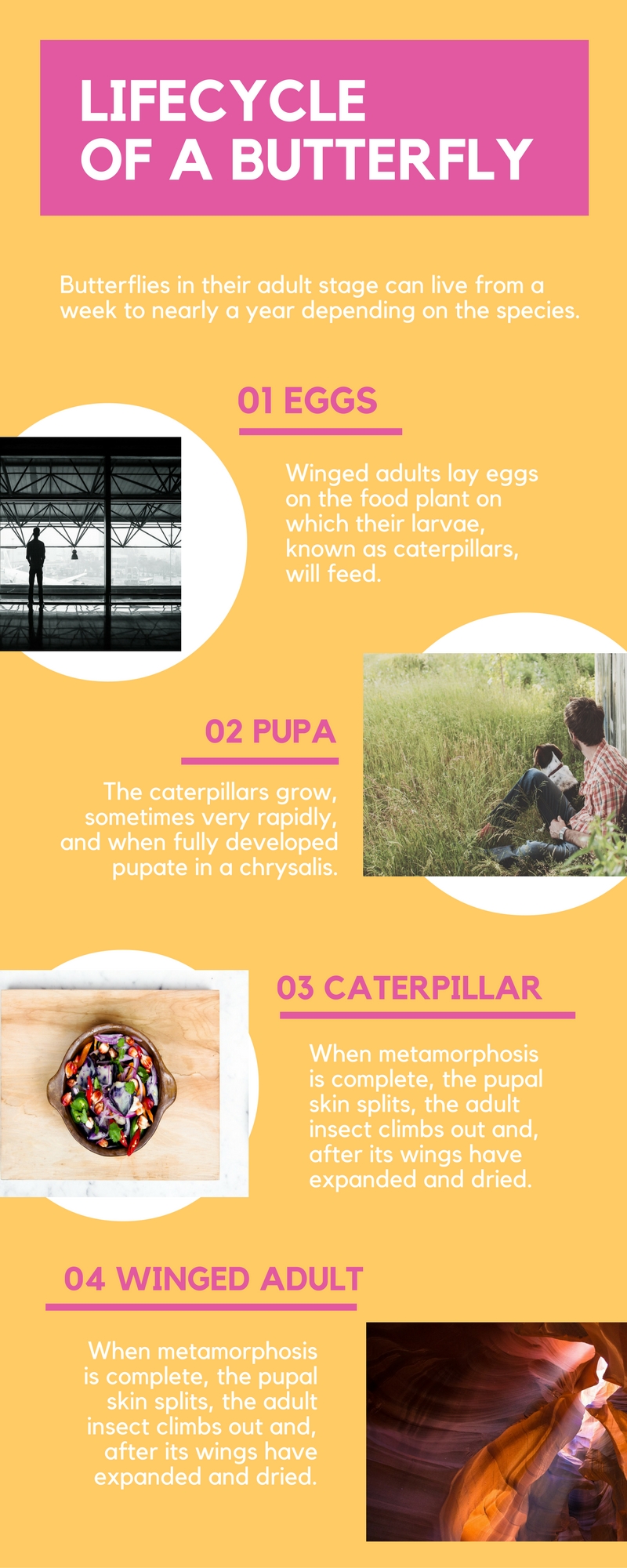 LIFECYCLE OF A BUTTERFLY

Butterflies in their adult stage can live from a week to nearly a year depending on the species.

01 EGGS

Winged adults lay eggs on the food plant on which their larvae, known as caterpillars, will feed.

02 PUPA

The caterpillars grow, sometimes very rapidly, and when fully developed pupate in a chrysalis.

03 CATERPILLAR

When metamorphosis is complete, the pupal skin splits, the adult insect climbs out and, after its wings have expanded and dried.

04 WINGED ADULT

When metamorphosis is complete, the pupal skin splits, the adult insect climbs out and, after its wings have expanded and dried.